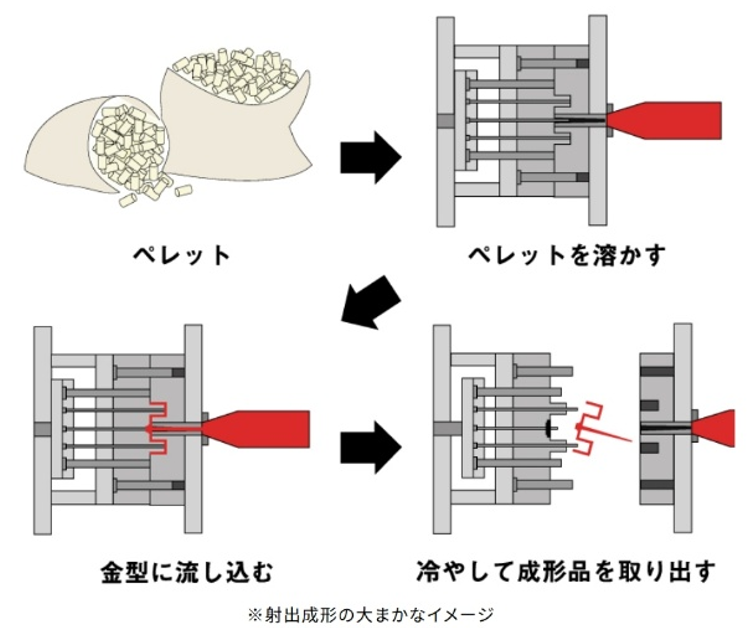 ペレット

ペレットを溶かす

金型に流し込む

冷やして成形品を取り出す

※射出成形の大まかなイメージ